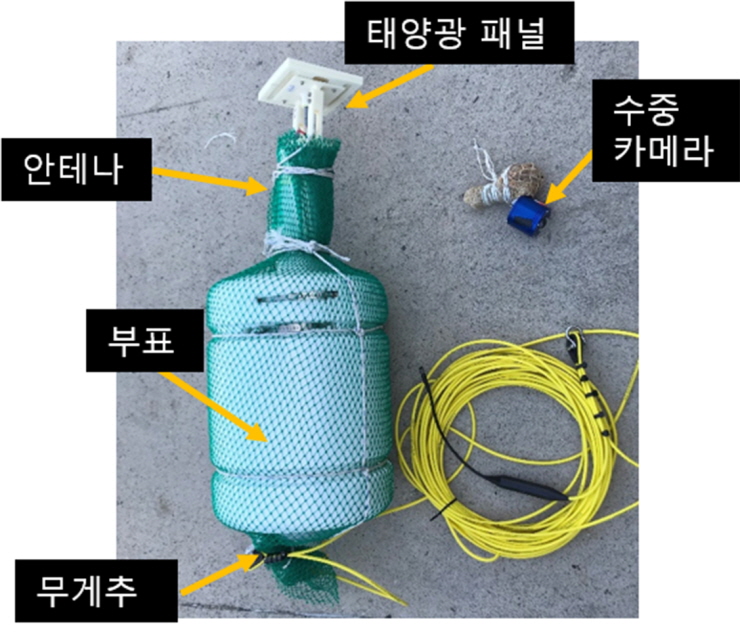 태양광 패널

수중
카메라

안테나

부표

무게추